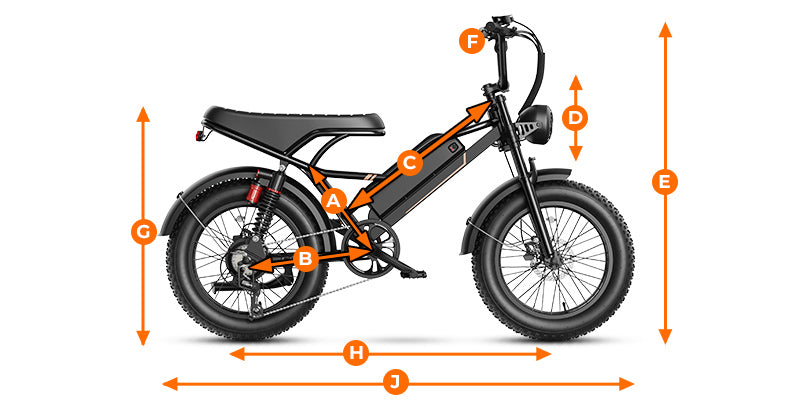 F
D
C
E
A
G
B
H
J