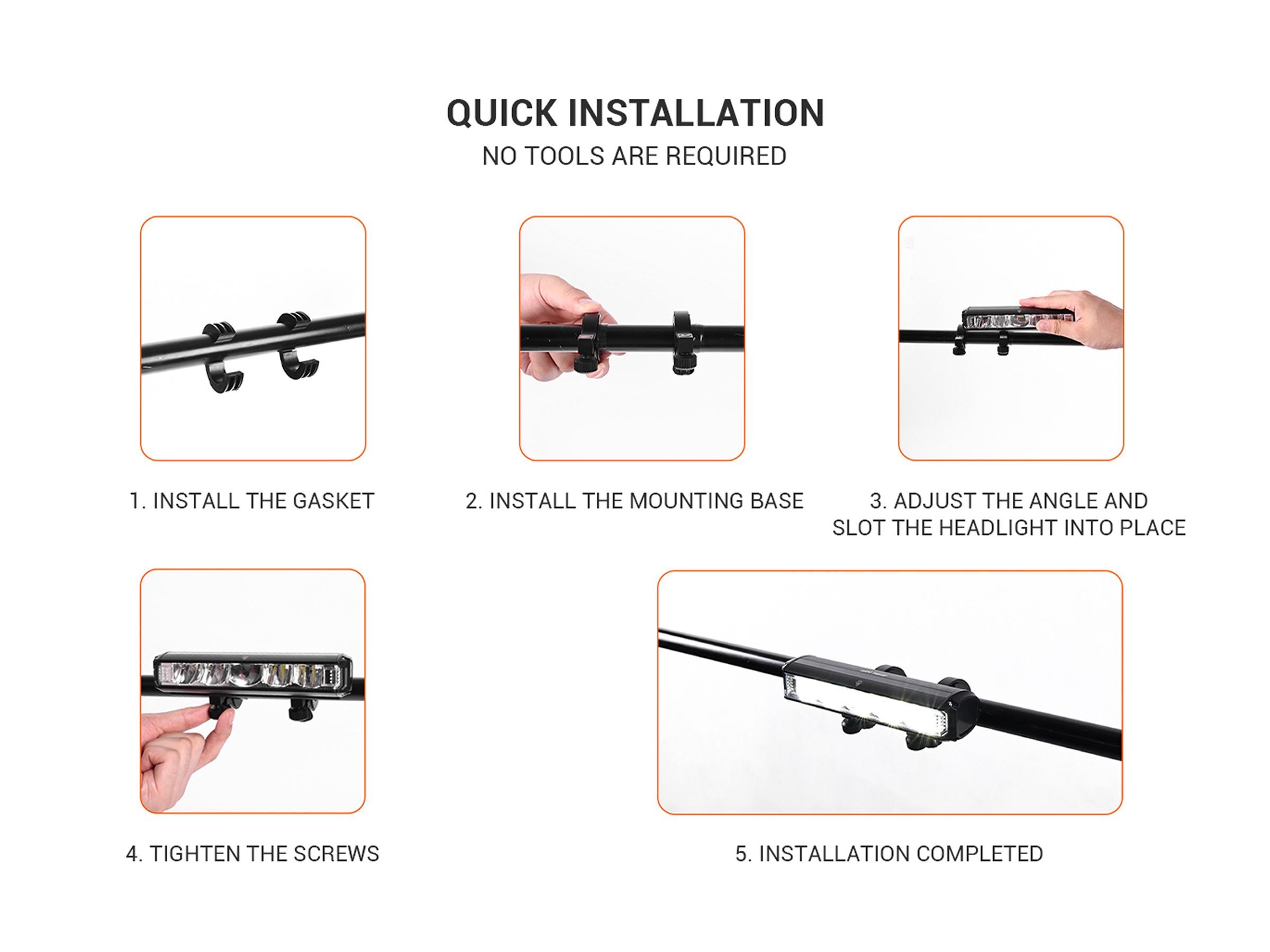 QUICK INSTALLATION
NO TOOLS ARE REQUIRED

1. INSTALL THE GASKET

2. INSTALL THE MOUNTING BASE

3. ADJUST THE ANGLE AND SLOT THE HEADLIGHT INTO PLACE

4. TIGHTEN THE SCREWS

5. INSTALLATION COMPLETED