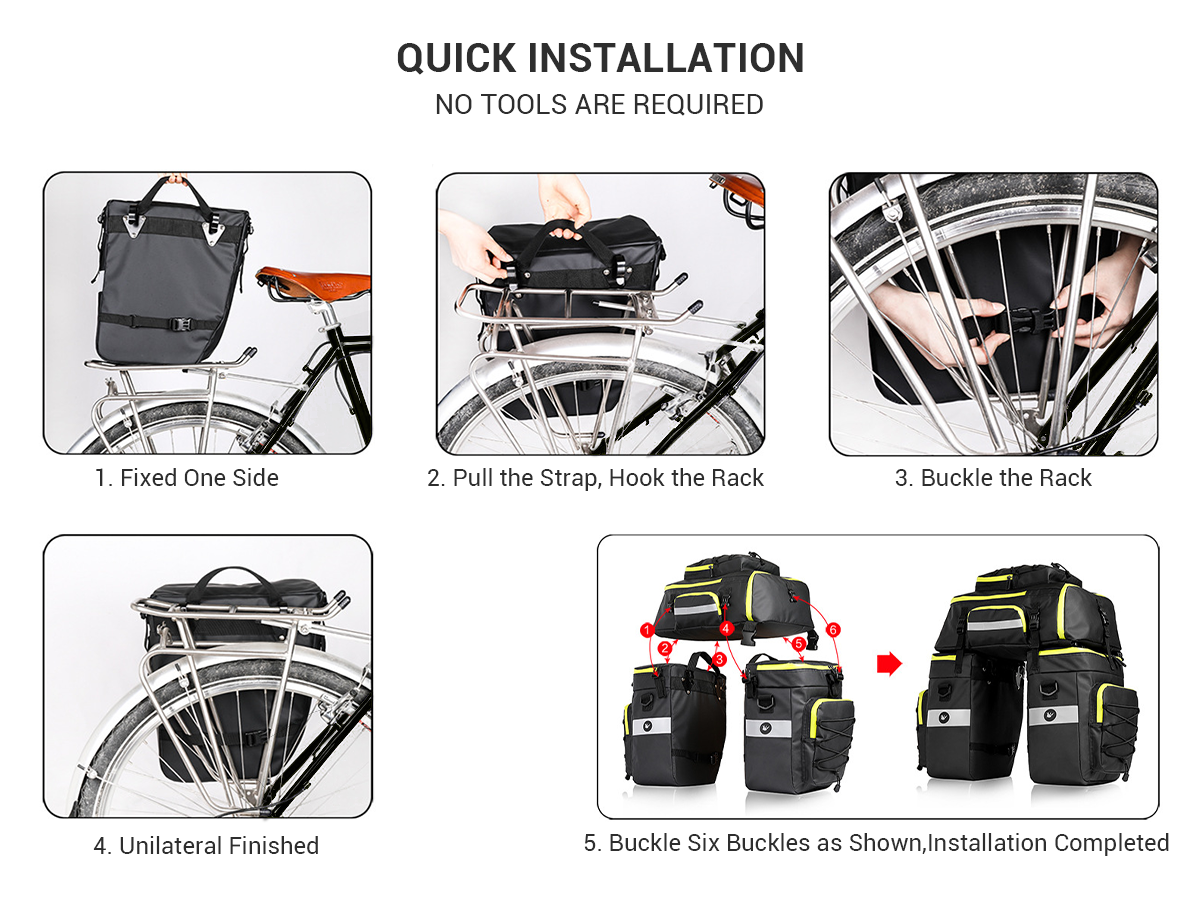 QUICK INSTALLATION
NO TOOLS ARE REQUIRED

1. Fixed One Side

2. Pull the Strap, Hook the Rack

3. Buckle the Rack

4. Unilateral Finished

1 2 3 4 5 6

5. Buckle Six Buckles as Shown,Installation Completed